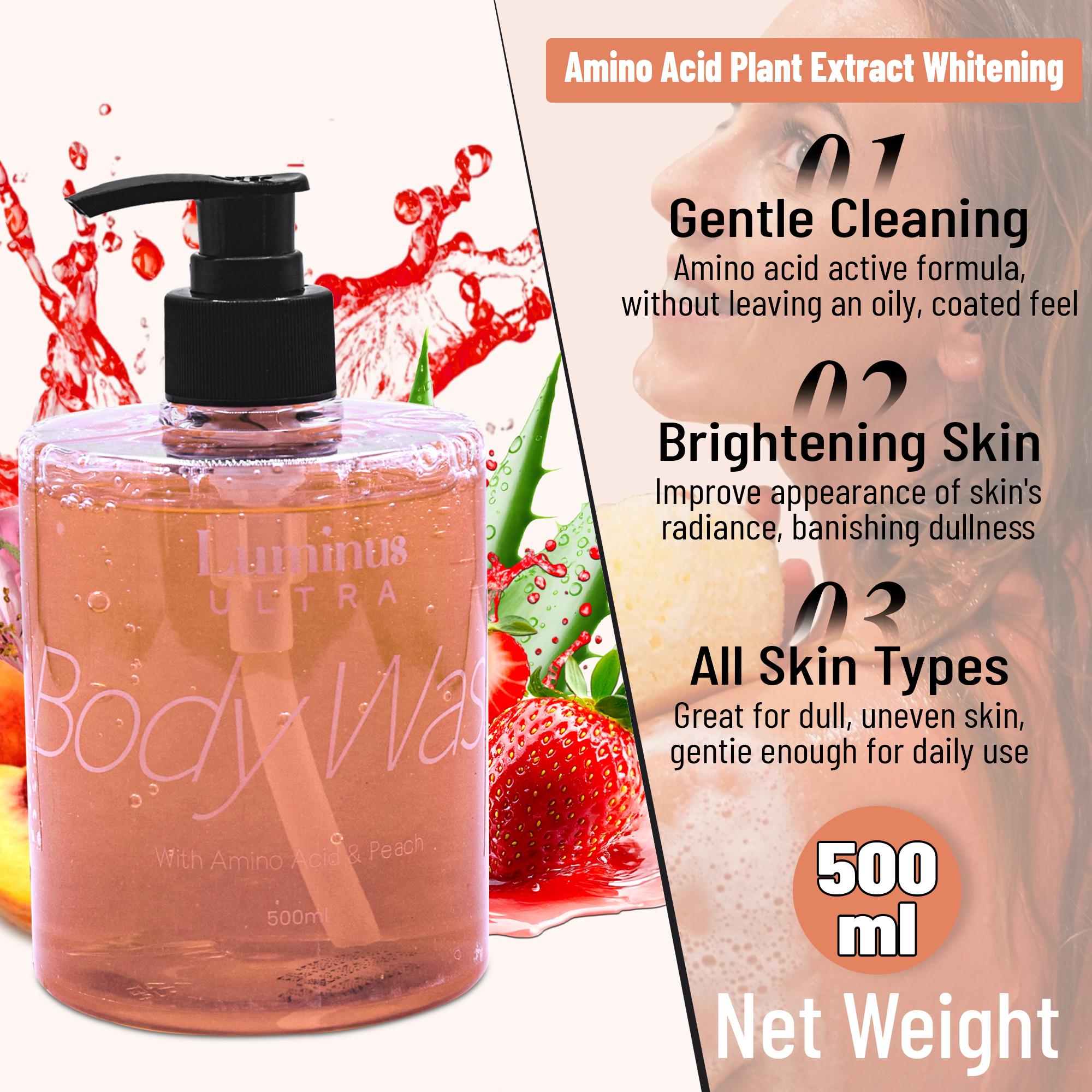 Luminus
ULTRA
Body Was
With Amino Acid & Peach
500ml

Amino Acid Plant Extract Whitening

01
Gentle Cleaning
Amino acid active formula, without leaving an oily, coated feel

02
Brightening Skin
Improve appearance of skin's radiance, banishing dullness

03
All Skin Types
Great for dull, uneven skin, gentie enough for daily use

500 ml
Net Weight